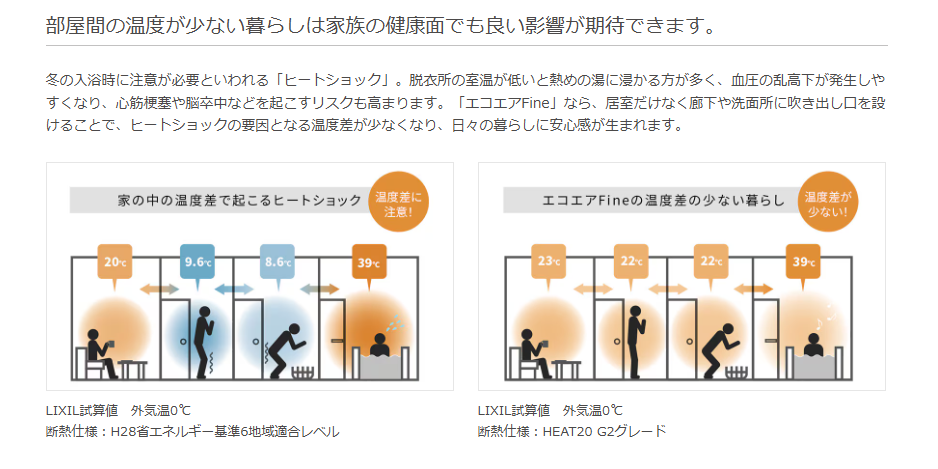 部屋間の温度が少ない暮らしは家族の健康面でも良い影響が期待できます。

冬の入浴時に注意が必要といわれる「ヒートショック」。脱衣所の室温が低いと熱めの湯に浸かる方が多く、血圧の乱高下が発生しやすくなり、心筋梗塞や脳卒中などを起こすリスクも高まります。「エコエアFine」なら、居室だけなく廊下や洗面所に吹き出し口を設けることで、ヒートショックの要因となる温度差が少なくなり、日々の暮らしに安心感が生まれます。

家の中の温度差で起こるヒートショック

温度差に注意！

20℃

9.6℃

8.6℃

39℃

LIXIL試算値　外気温0℃
断熱仕様：H28省エネルギー基準6地域適合レベル

エコエアFineの温度差の少ない暮らし

温度差が少ない！

23℃

22℃

22℃

39℃

LIXIL試算値　外気温0℃
断熱仕様：HEAT20 G2グレード