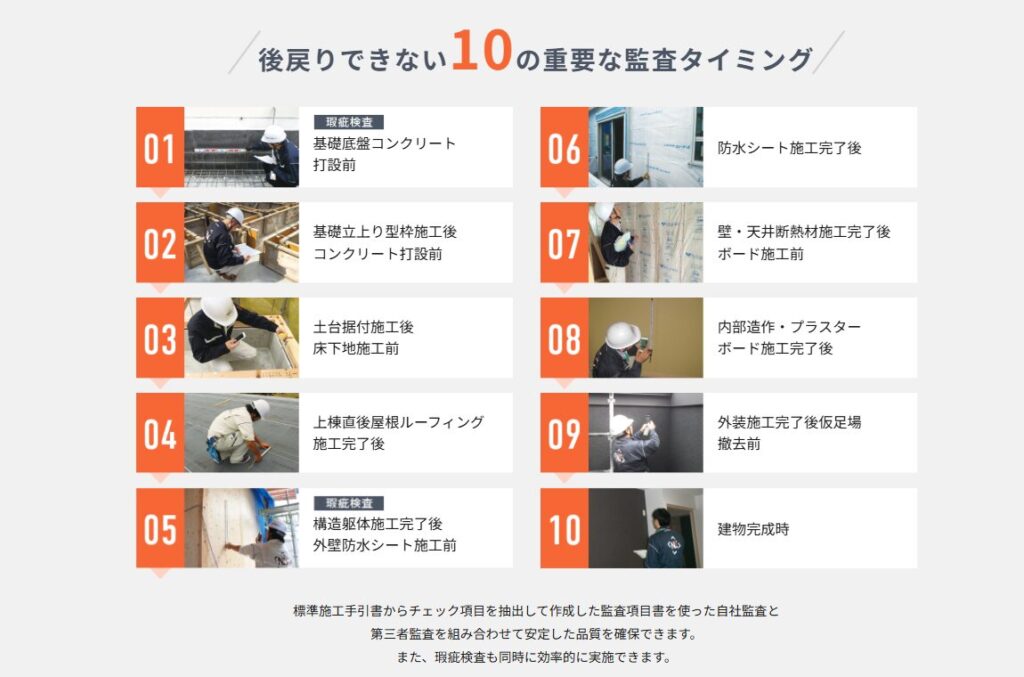 後戻りできない10の重要な監査タイミング

01
瑕疵検査
基礎底盤コンクリート打設前

02
基礎立上り型枠施工後コンクリート打設前

03
土台据付施工後床下地施工前

04
上棟直後屋根ルーフィング施工完了後

05
瑕疵検査
構造躯体施工完了後外壁防水シート施工前

06
防水シート施工完了後

07
壁・天井断熱材施工完了後ボード施工前

08
内部造作・プラスターボード施工完了後

09
外装施工完了後仮足場撤去前

10
建物完成時

標準施工手引書からチェック項目を抽出して作成した監査項目書を使った自社監査と第三者監査を組み合わせて安定した品質を確保できます。
また、瑕疵検査も同時に効率的に実施できます。